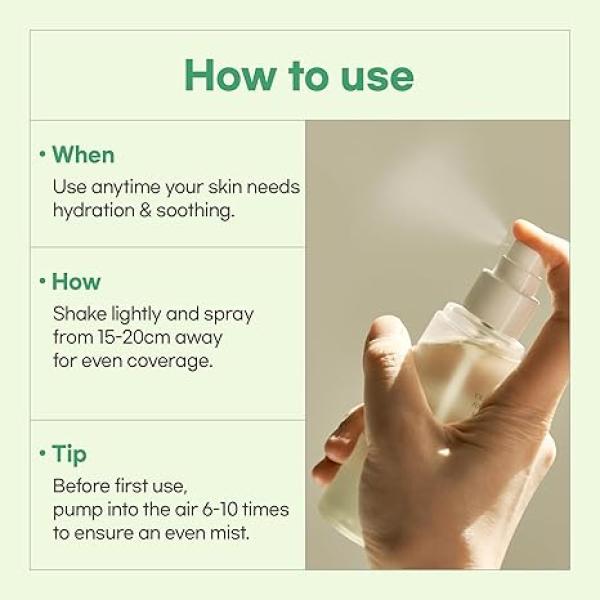 How to use

• When
Use anytime your skin needs hydration & soothing.

• How
Shake lightly and spray from 15-20cm away for even coverage.

• Tip
Before first use, pump into the air 6-10 times to ensure an even mist.