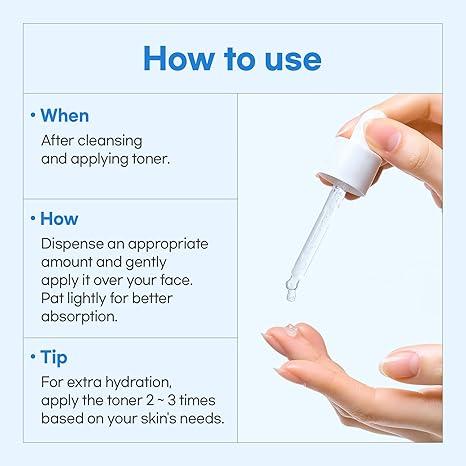 How to use

• When
After cleansing and applying toner.

• How
Dispense an appropriate amount and gently apply it over your face. Pat lightly for better absorption.

• Tip
For extra hydration, apply the toner 2 ~ 3 times based on your skin's needs.